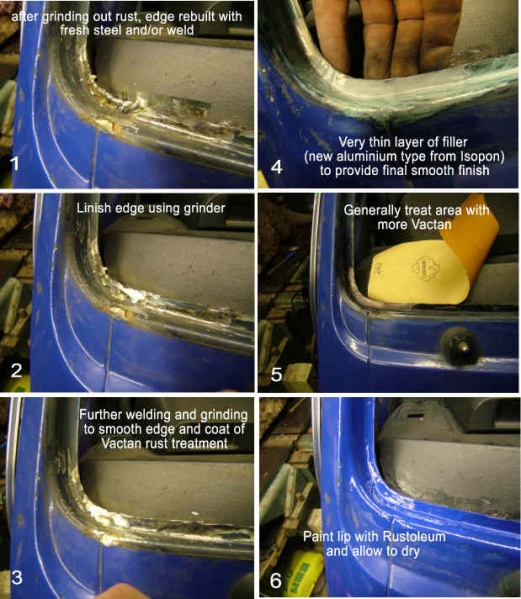 after grinding out rust, edge rebuilt with fresh steel and/or weld

1

Linish edge using grinder

2

Further welding and grinding to smooth edge and coat of Vactan rust treatment

3

Very thin layer of filler (new aluminium type from Isopon) to provide final smooth finish

4

Generally treat area with more Vactan

5

Paint lip with Rustoleum and allow to dry

6